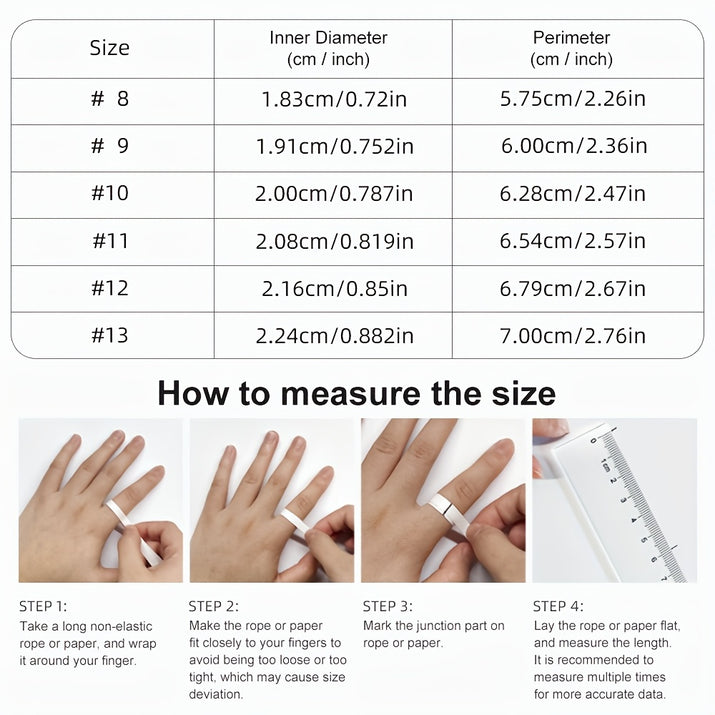 | Size | Inner Diameter (cm / inch) | Perimeter (cm / inch) |
|---|---|---|
| # 8 | 1.83cm/0.72in | 5.75cm/2.26in |
| # 9 | 1.91cm/0.752in | 6.00cm/2.36in |
| #10 | 2.00cm/0.787in | 6.28cm/2.47in |
| #11 | 2.08cm/0.819in | 6.54cm/2.57in |
| #12 | 2.16cm/0.85in | 6.79cm/2.67in |
| #13 | 2.24cm/0.882in | 7.00cm/2.76in |

How to measure the size

0 1cm 2 3 4 5 6 7

STEP 1:
Take a long non-elastic rope or paper, and wrap it around your finger.

STEP 2:
Make the rope or paper fit closely to your fingers to avoid being too loose or too tight, which may cause size deviation.

STEP 3:
Mark the junction part on rope or paper.

STEP 4:
Lay the rope or paper flat, and measure the length. It is recommended to measure multiple times for more accurate data.